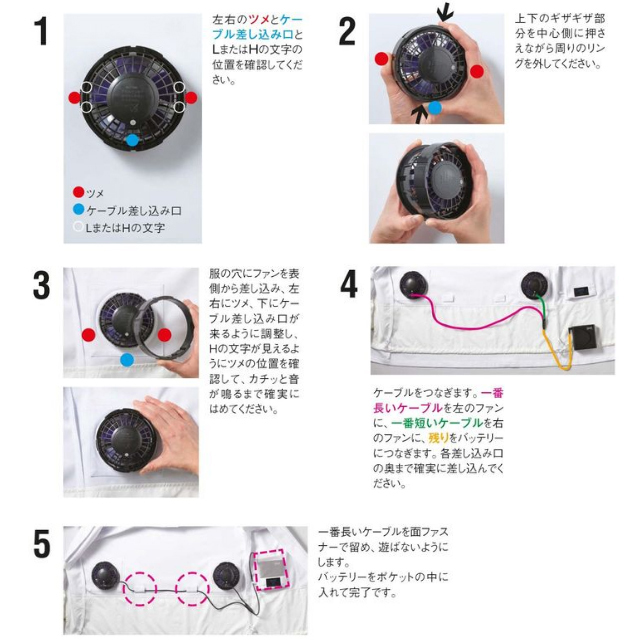 1

左右のツメとケーブル差し込み口とLまたはHの文字の位置を確認してください。

ツメ
ケーブル差し込み口
LまたはHの文字

2

上下のギザギザ部分を中心側に押さえながら周りのリングを外してください。

3

服の穴にファンを表側から差し込み、左右にツメ、下にケーブル差し込み口が来るように調整し、Hの文字が見えるようにツメの位置を確認して、カチッと音が鳴るまで確実にはめてください。

4

ケーブルをつなぎます。一番長いケーブルを左のファンに、一番短いケーブルを右のファンに、残りをバッテリーにつなぎます。各差し込み口の奥まで確実に差し込んでください。

5

一番長いケーブルを面ファスナーで留め、遊ばないようにします。
バッテリーをポケットの中に入れて完了です。